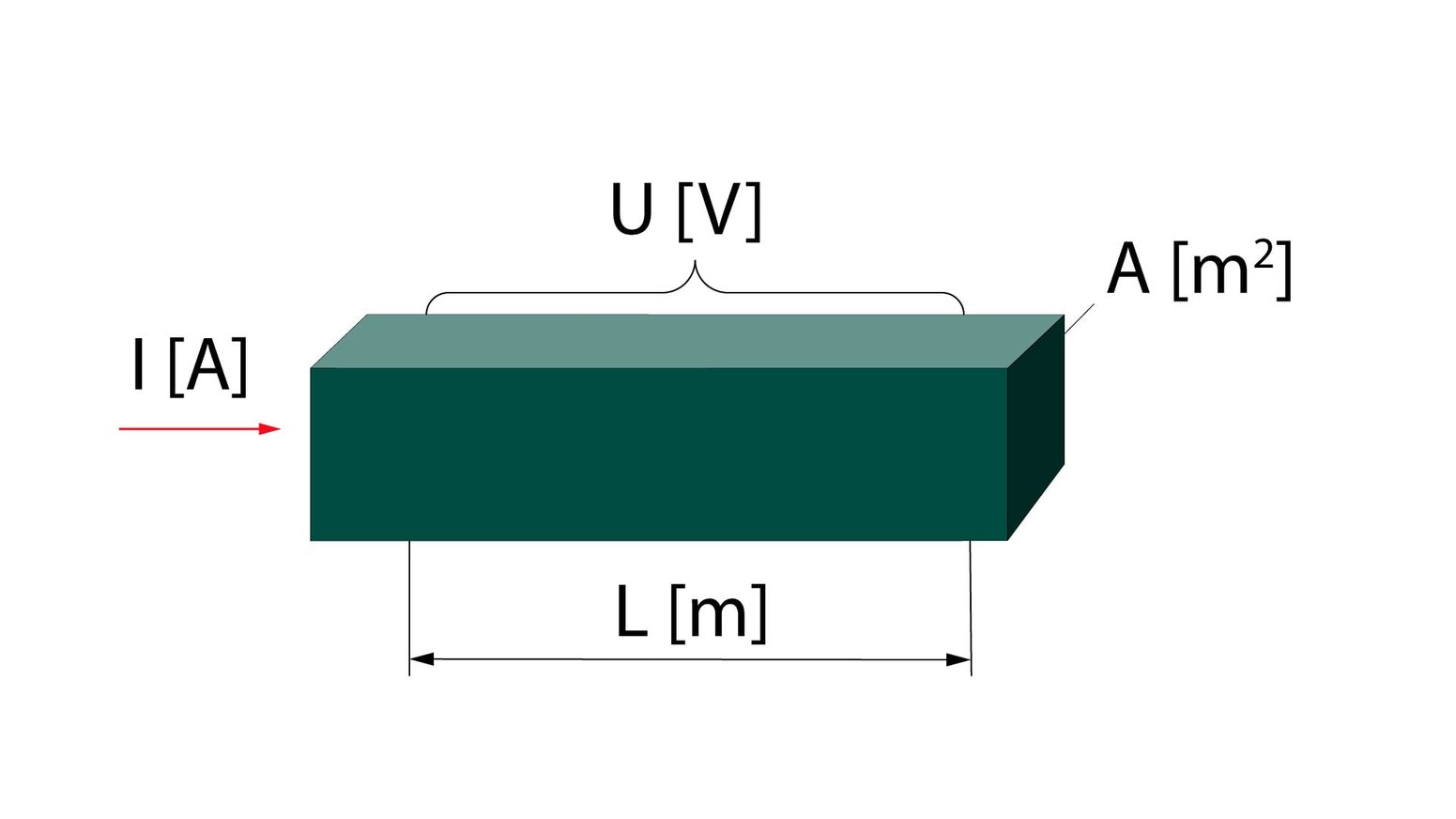 U [V]

A [$m^2$]

I [A]

L [m]