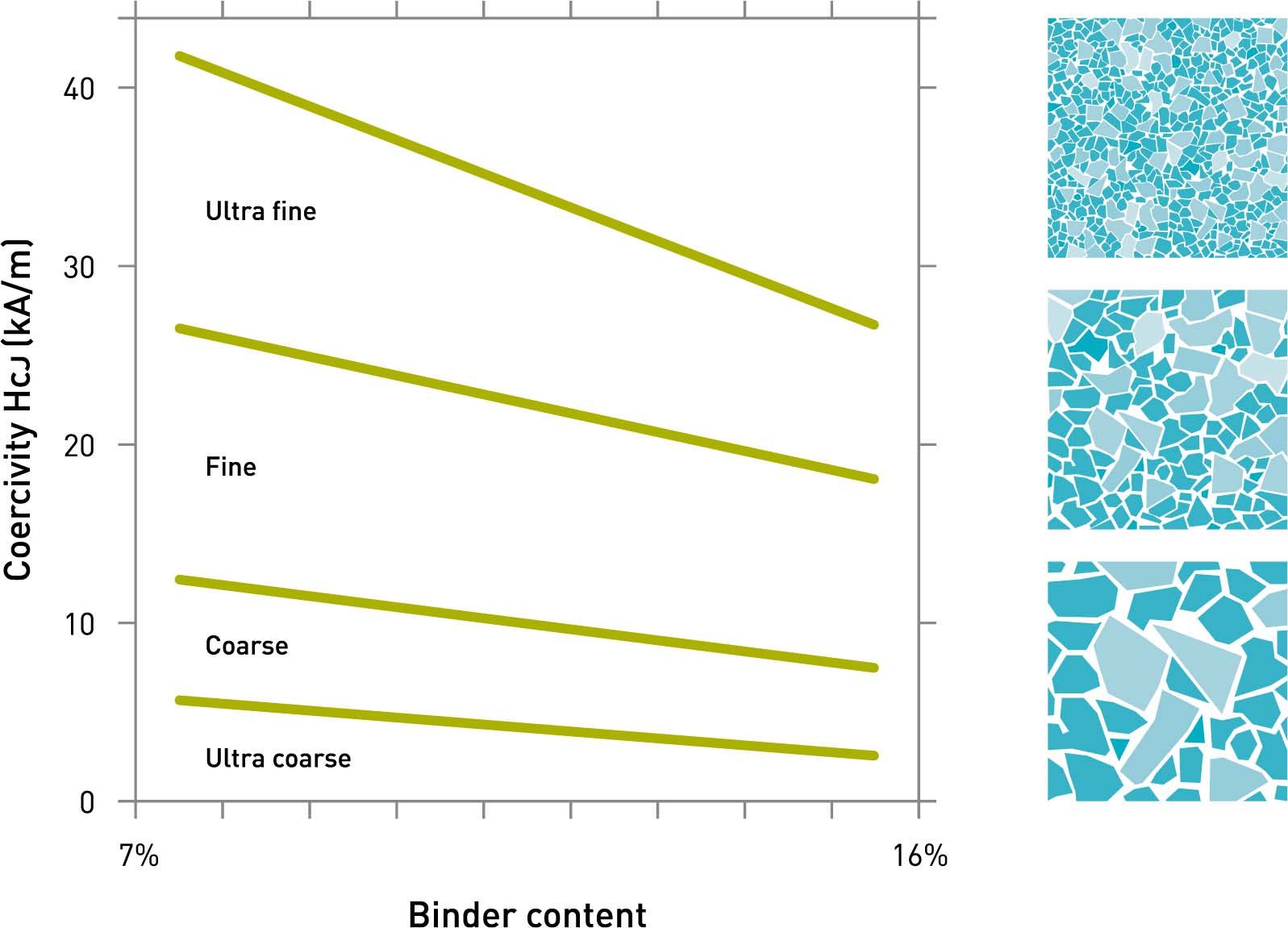 Coercivity HcJ (kA/m)

40
30
20
10
0

Ultra fine
Fine
Coarse
Ultra coarse

7%
16%

Binder content